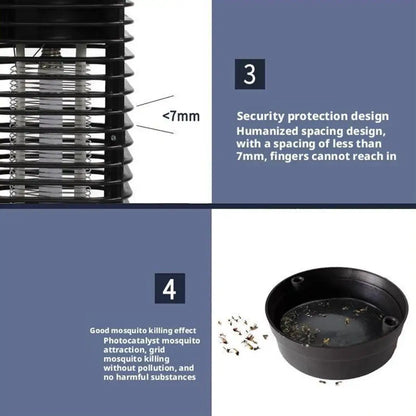 <7mm

3

Security protection design
Humanized spacing design, with a spacing of less than 7mm, fingers cannot reach in

4

Good mosquito killing effect
Photocatalyst mosquito attraction, grid mosquito killing without pollution, and no harmful substances